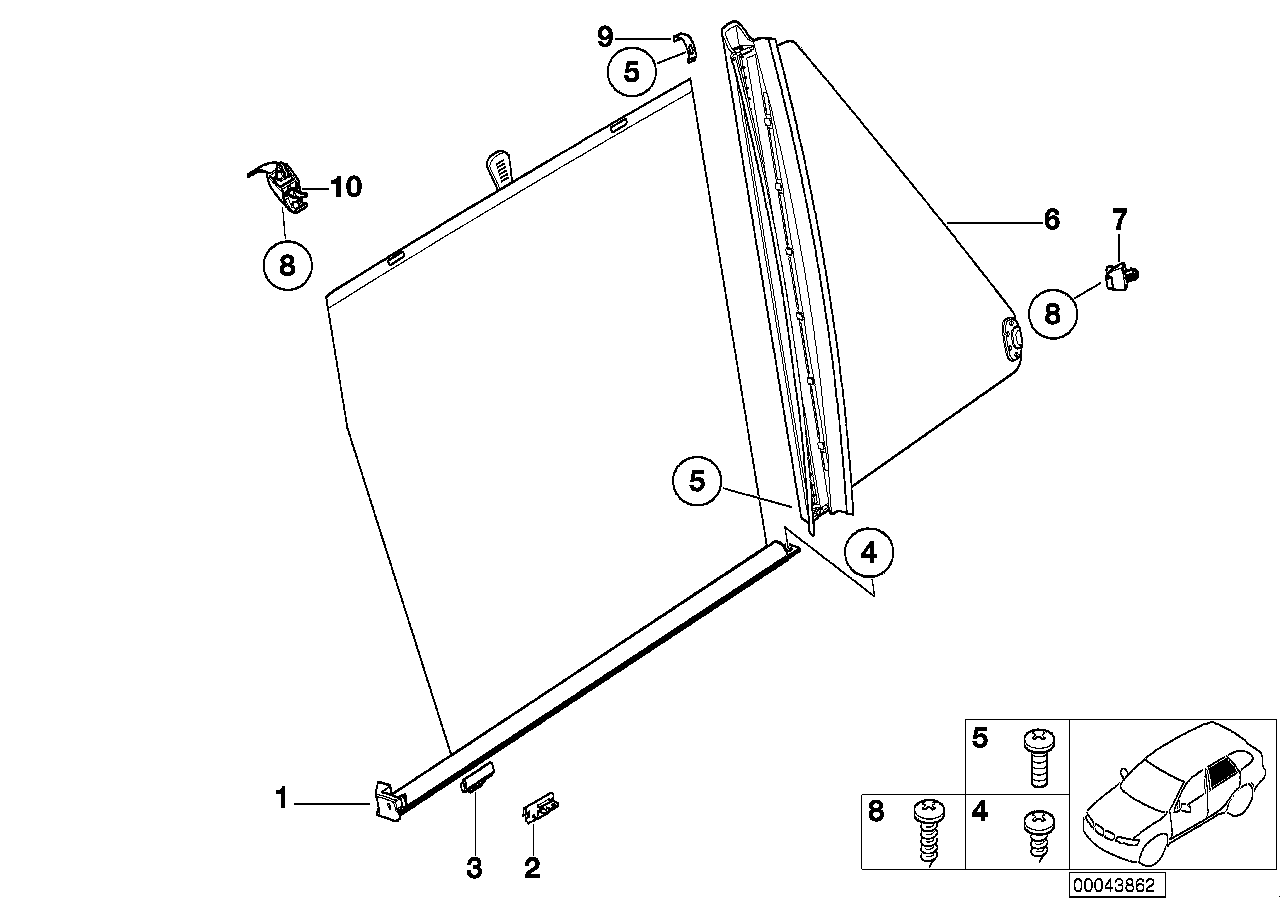 9
5
10
8
6
7
8
5
4
1
3
2
5
8
4
00043862