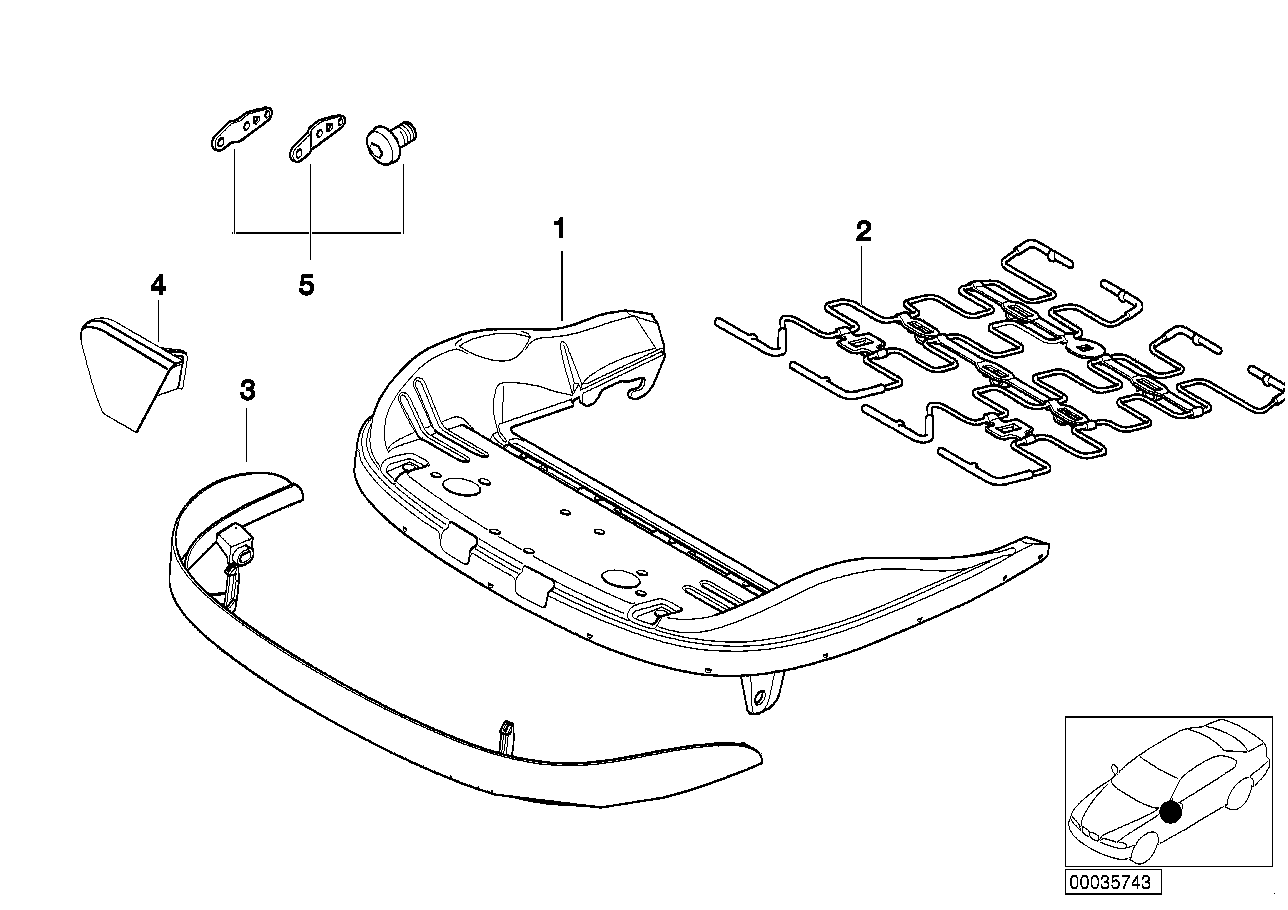 1
2
4
5
3
00035743