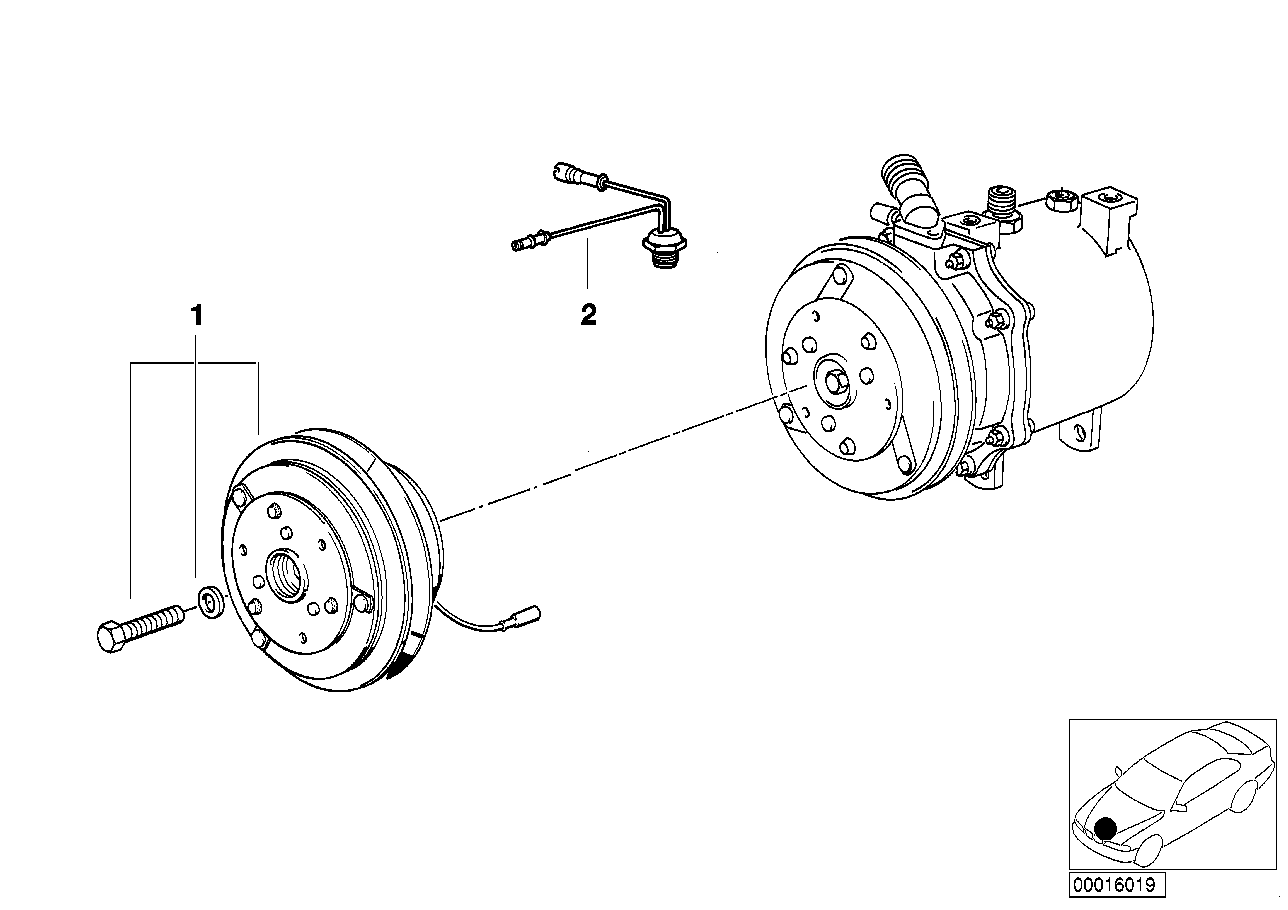 2

1

00016019