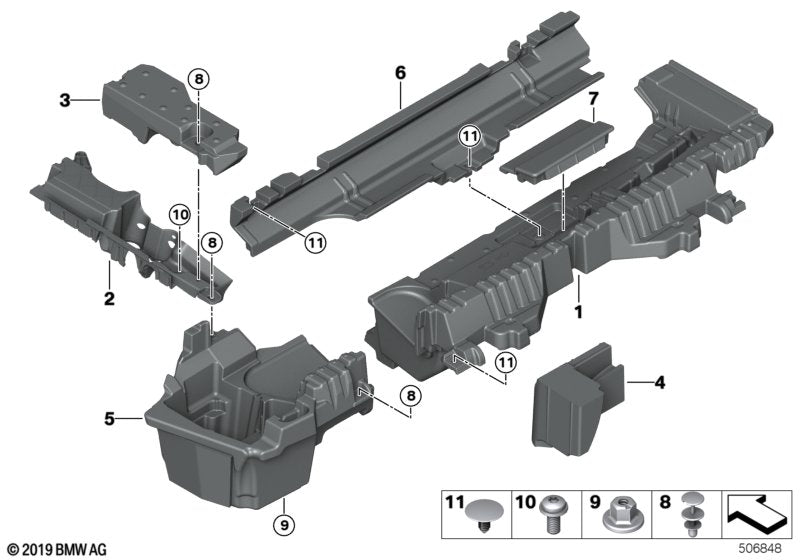 3
8
6
7
11
10
8
11
2
1
11
8
4
5
9
11
10
9
8
© 2019 BMW AG
506848