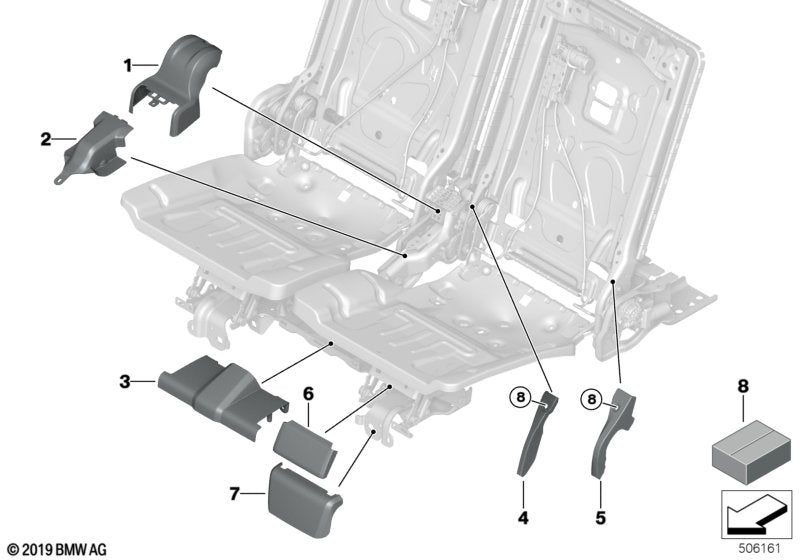 1
2
3
6
7
8
8
4
5
8
© 2019 BMW AG
506161