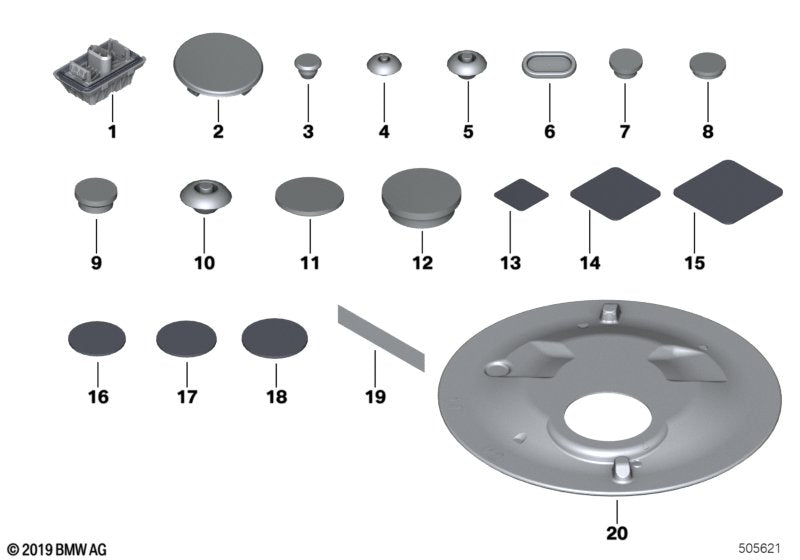 1
2
3
4
5
6
7
8
9
10
11
12
13
14
15
16
17
18
19
20

© 2019 BMW AG
505621