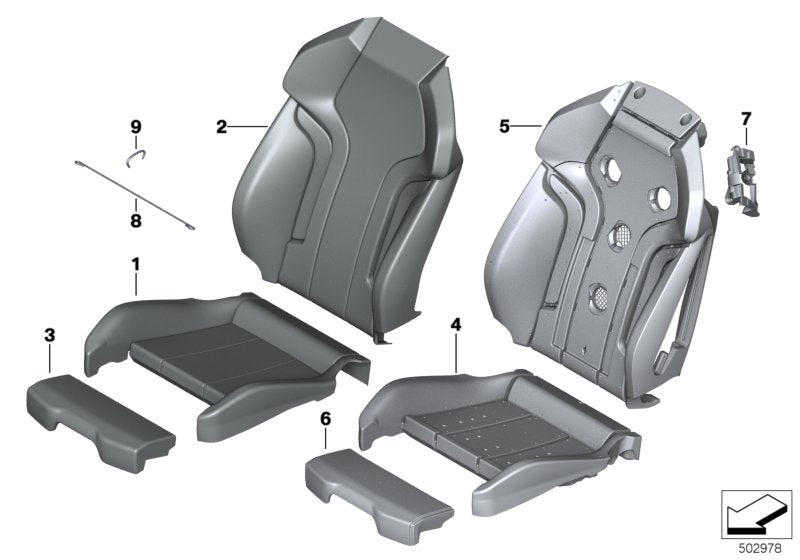 9
2
5
7
8
1
3
4
6
502978