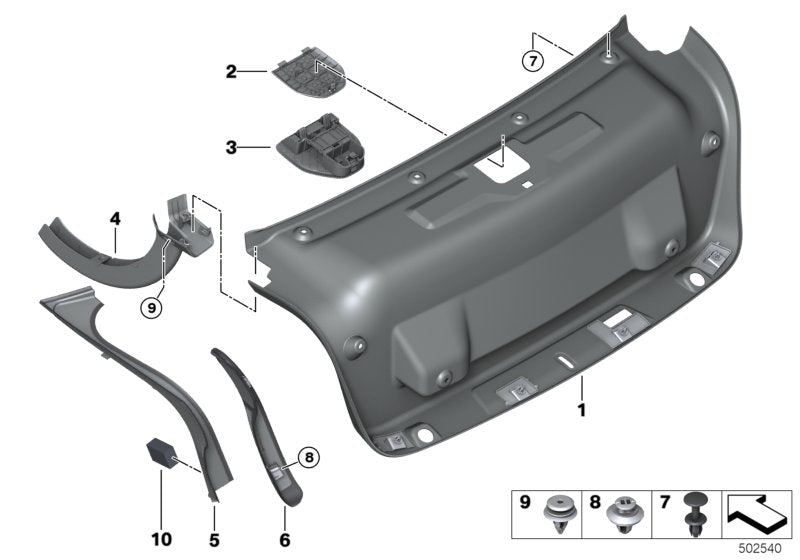 7
2
3
4
9
1
8
10
5
6
9
8
7
502540