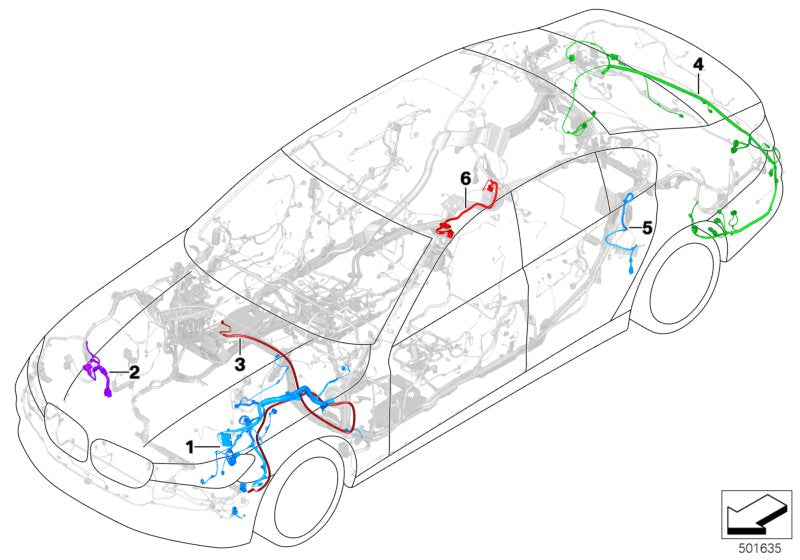 4
6
5
3
2
1
501635