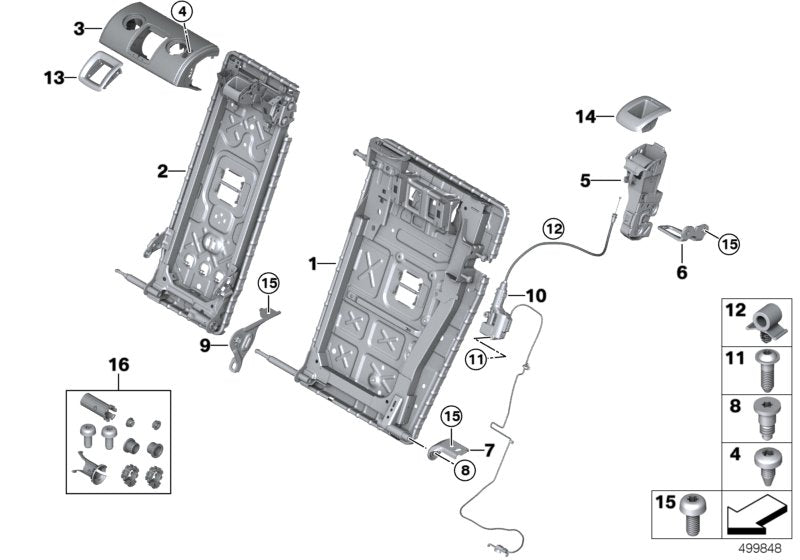 3
4
13
2
14
5
12
15
6
1
10
15
9
11
16
15
7
8
12
11
8
4
15
499848