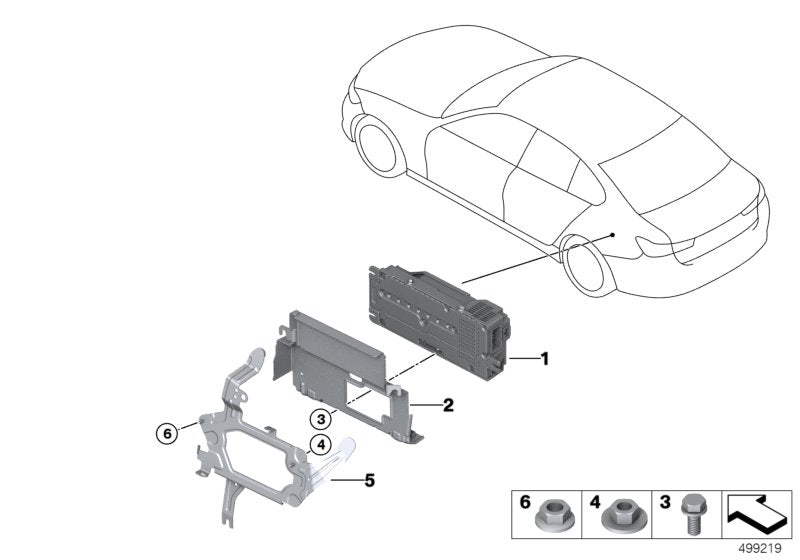 1
2
3
6
4
5

6
4
3

499219