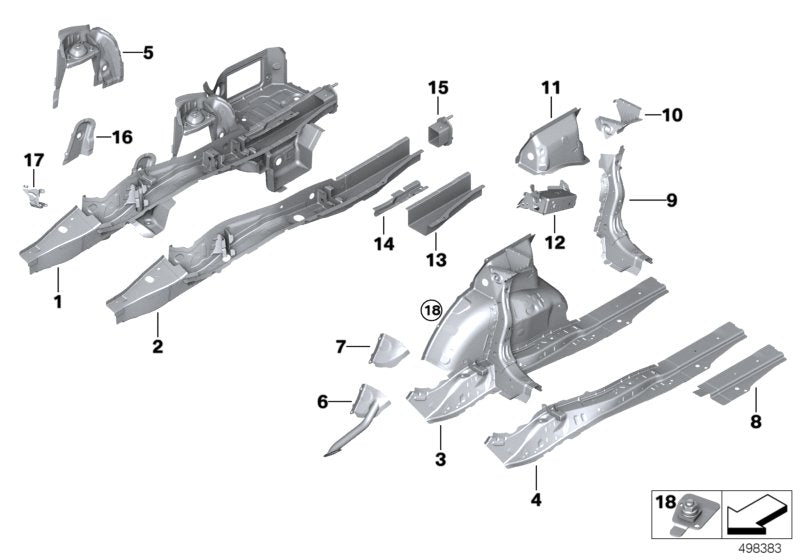 5
15
11
10
16
17
9
14
13
12
1
2
18
7
6
3
4
8
18
498383