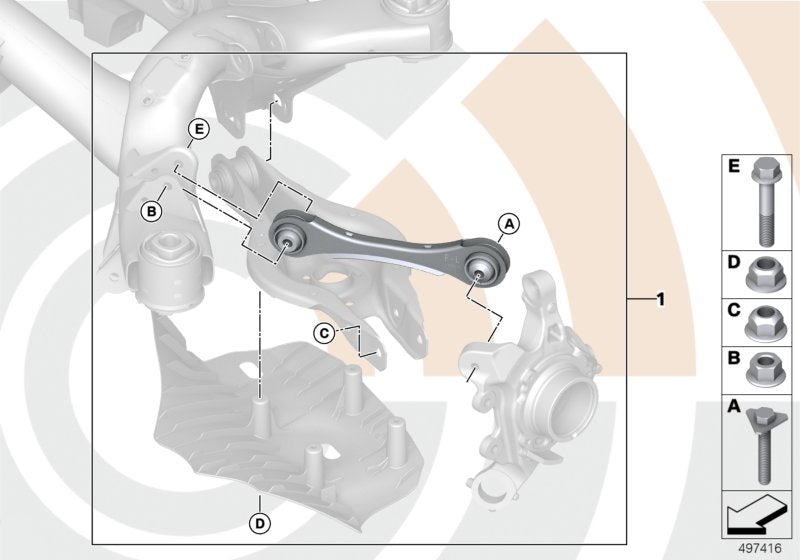 E
B
A
C
D
1
E
D
C
B
A
497416