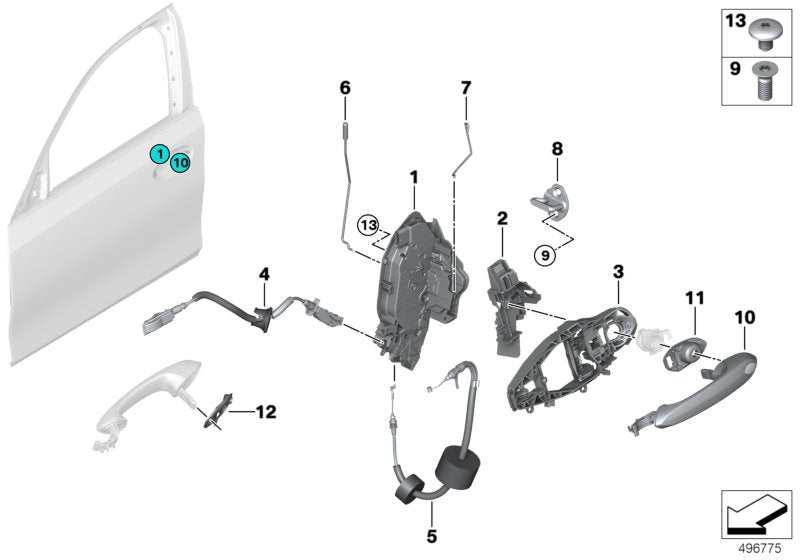 13
9
1
10
6
7
8
1
13
2
9
4
3
11
10
12
5
496775