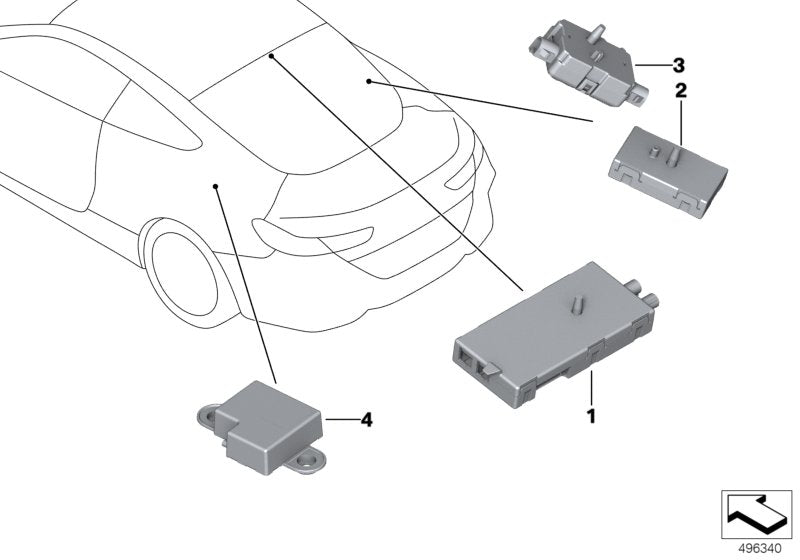 3
2
1
4
496340