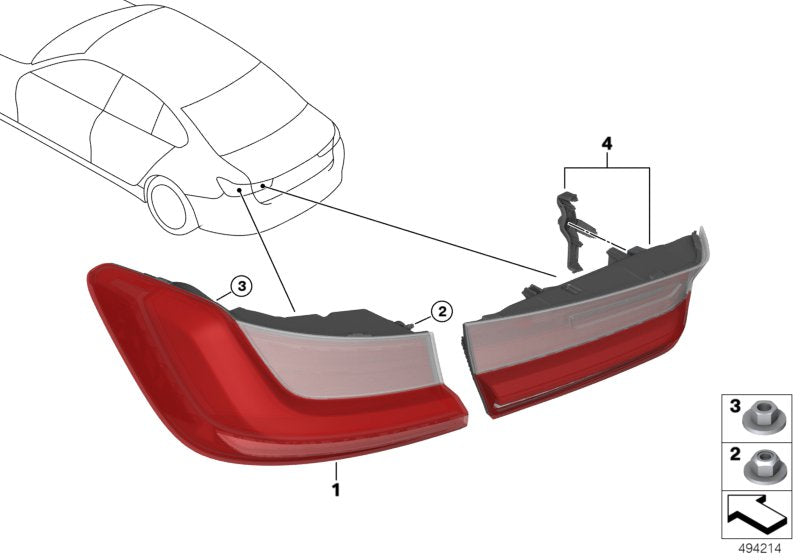 4
3
2
1
3
2
494214