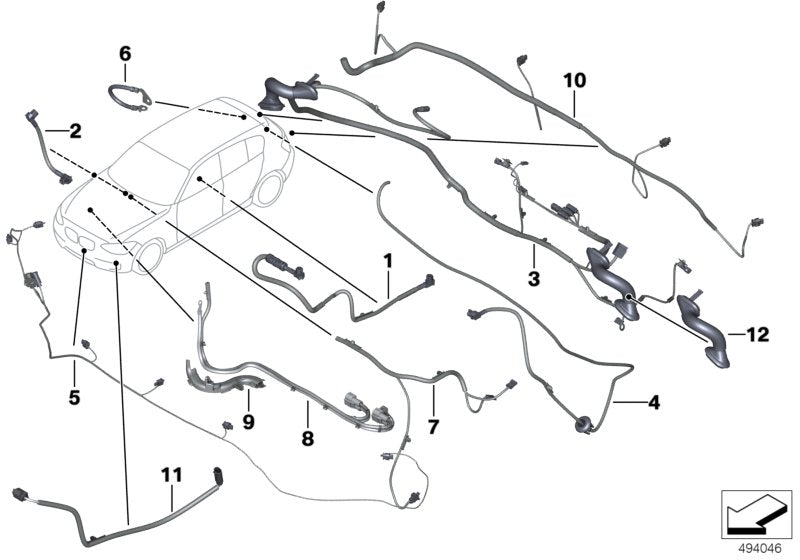 6
2
10
1
3
12
5
9
8
7
4
11
494046