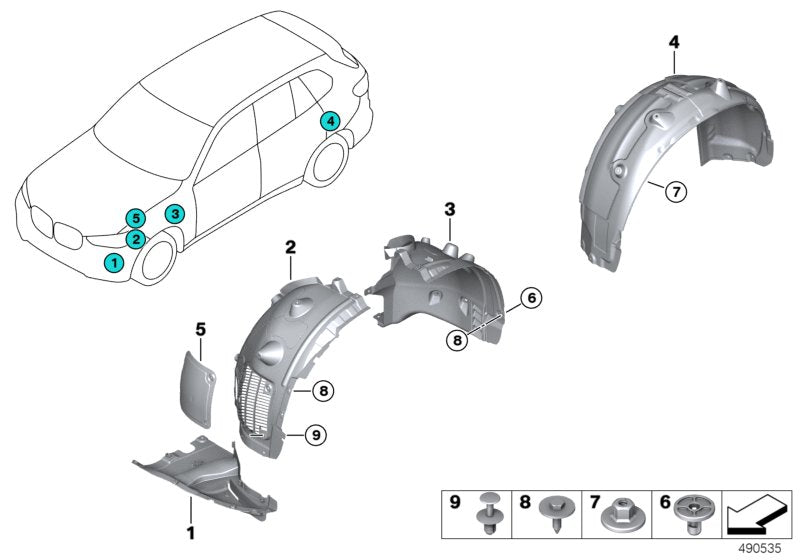 4
5
3
2
1
4
7
3
2
6
8
5
8
9
1
9
8
7
6
490535