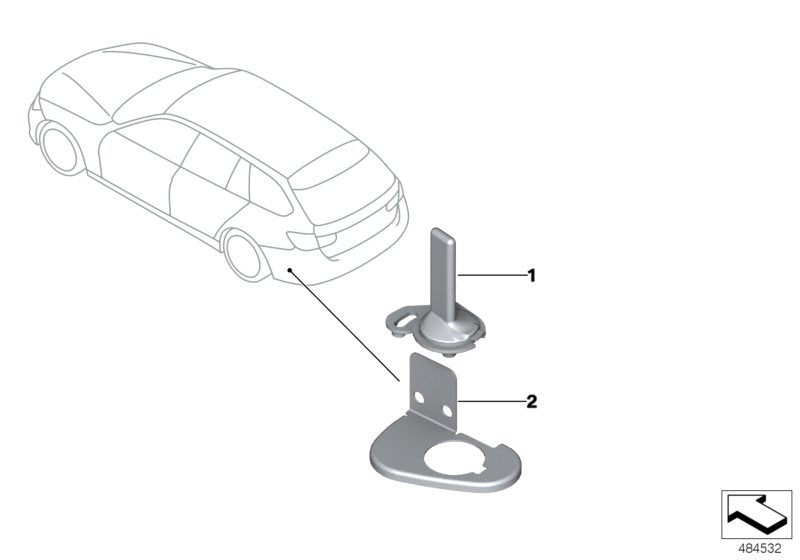 1
2
484532