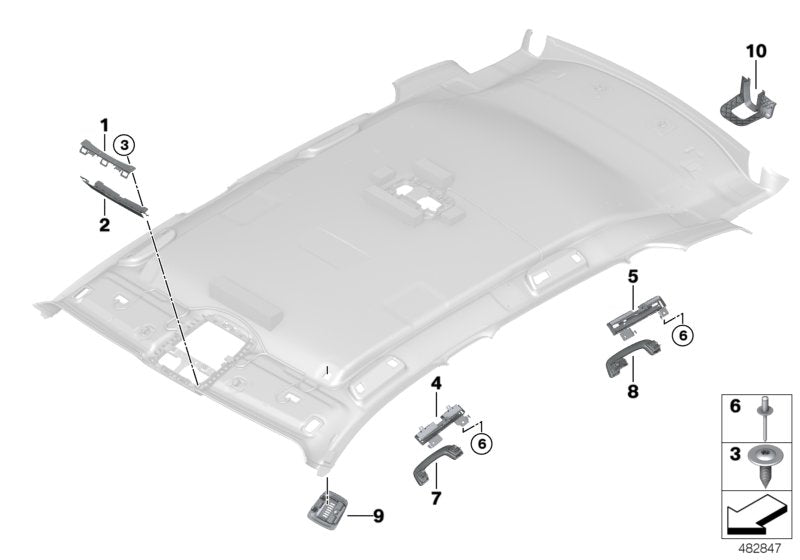 10
1
3
2
5
6
8
4
6
7
9
6
3
482847