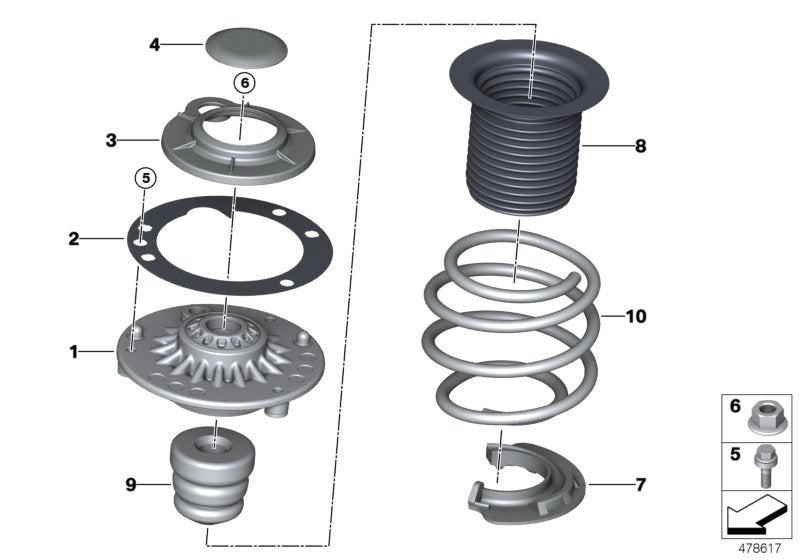 4
6
3
5
2
1
9
8
10
7
6
5
478617