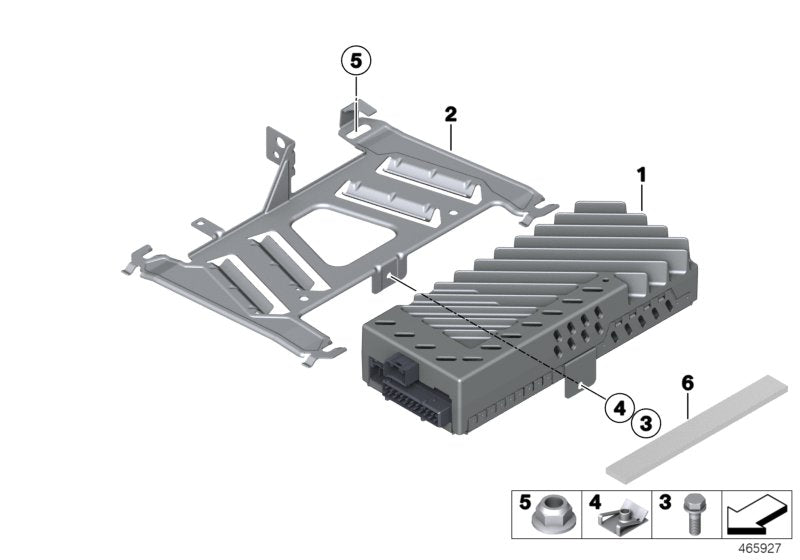 5
2
1
4
3
6
5
4
3
465927