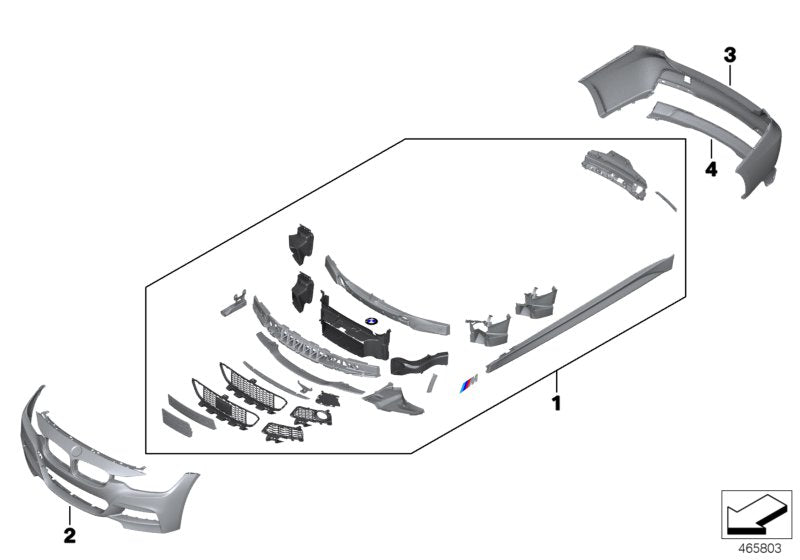 3

4

1

2

465803