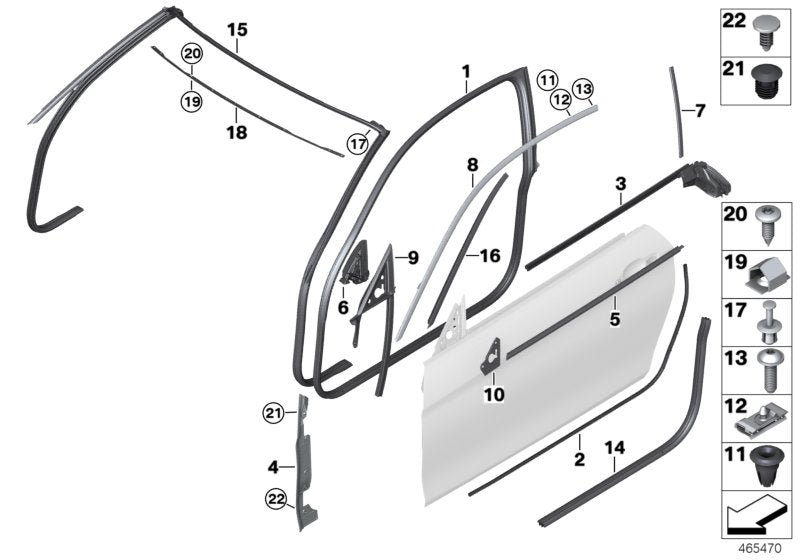 15
20
19
18
17
1
11
12
13
7
8
3
9
16
6
5
10
21
4
22
2
14
22
21
20
19
17
13
12
11
465470