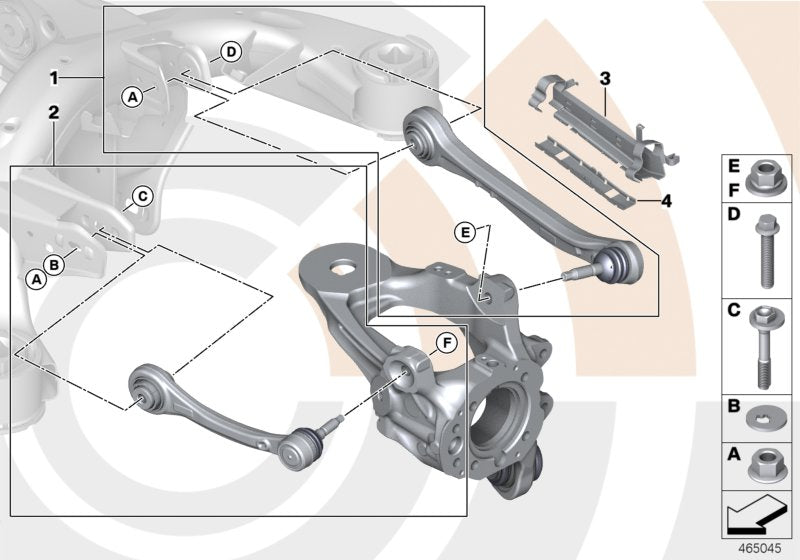 1
2
D
A
C
A
B
3
4
E
F
E
F
D
C
B
A
465045