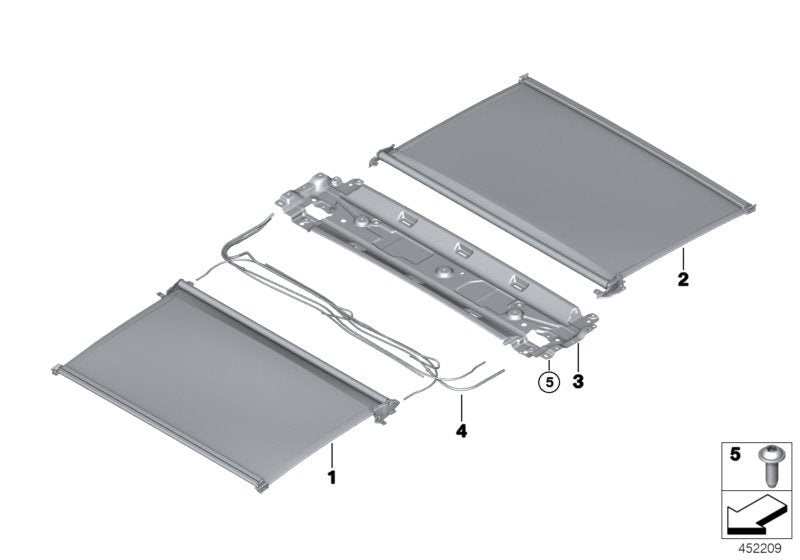 2

5
3

4

1

5

452209