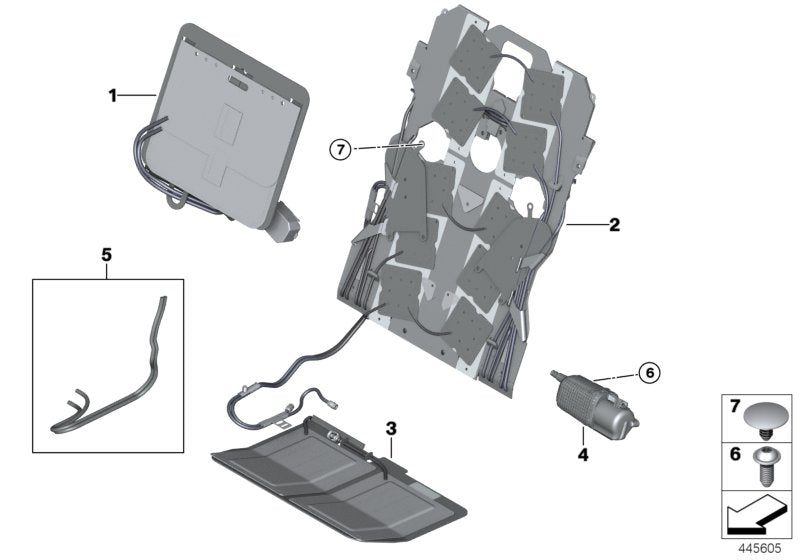 1
7
2
5
6
3
4
7
6
445605