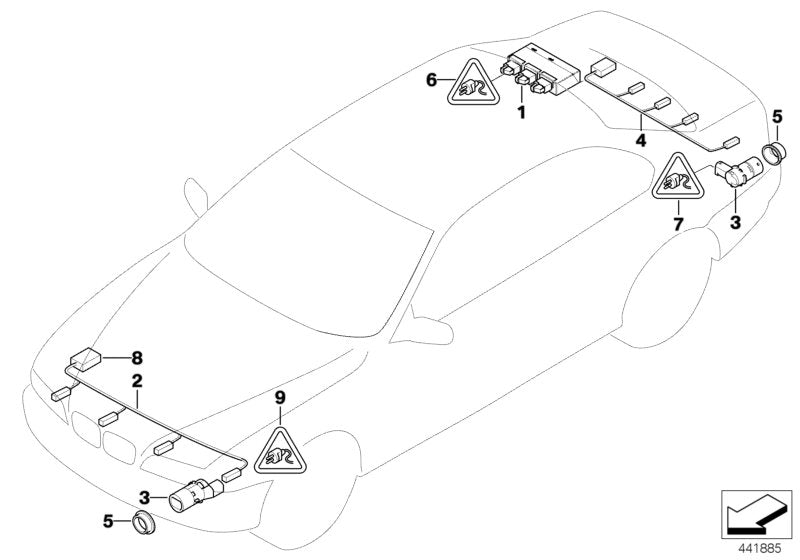 6
1
4
5
7
3
8
2
9
3
5
441885