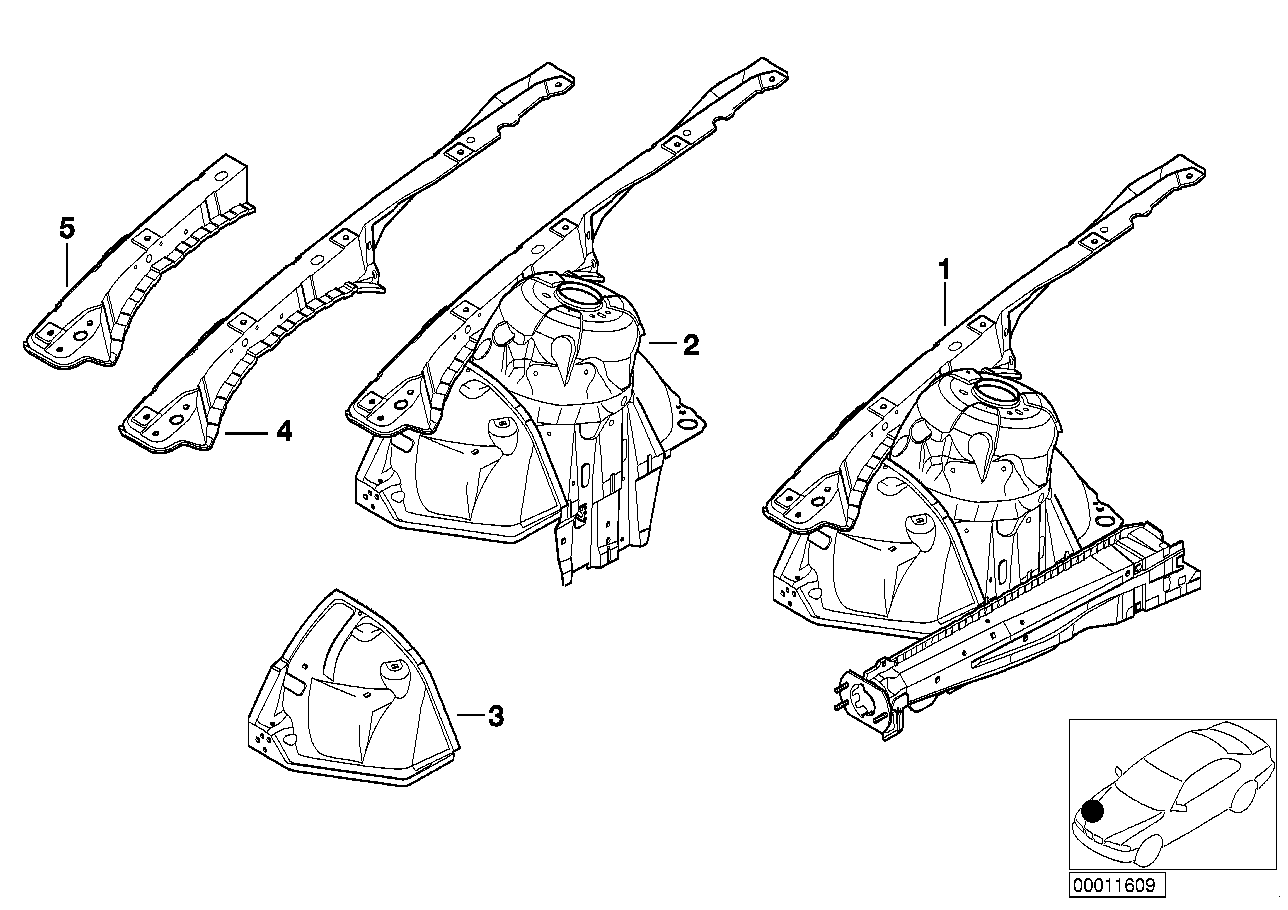 5
4
2
1
3
00011609