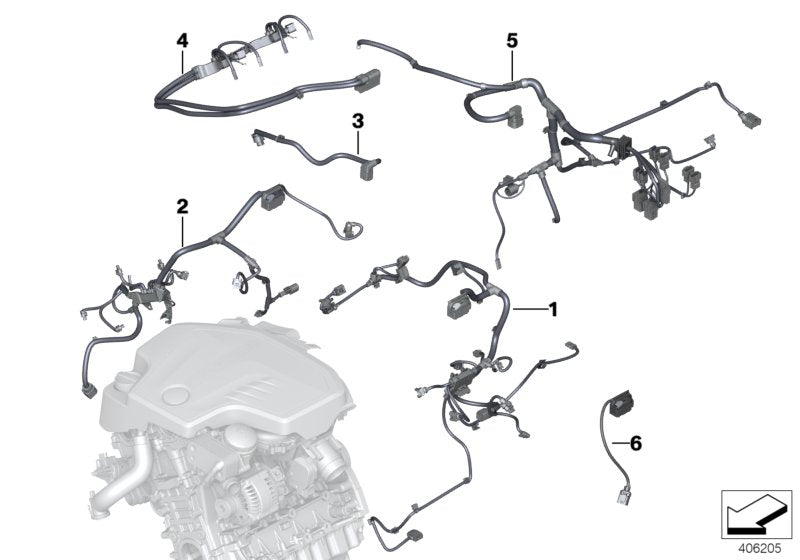 4
5
3
2
1
6
406205