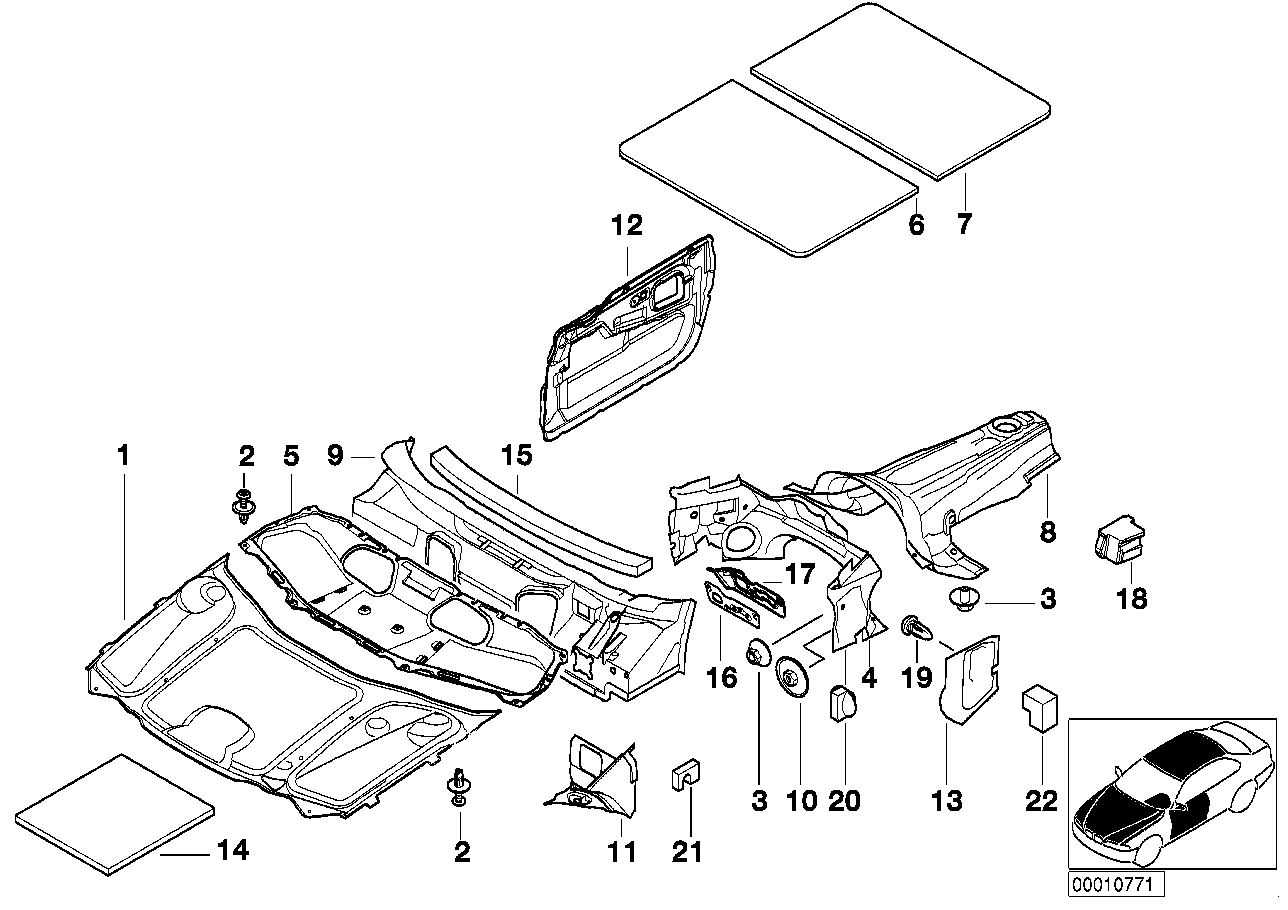 6
7
12
1
2
5
9
15
8
18
17
3
16
4
19
3
10
20
13
22
14
2
11
21
00010771