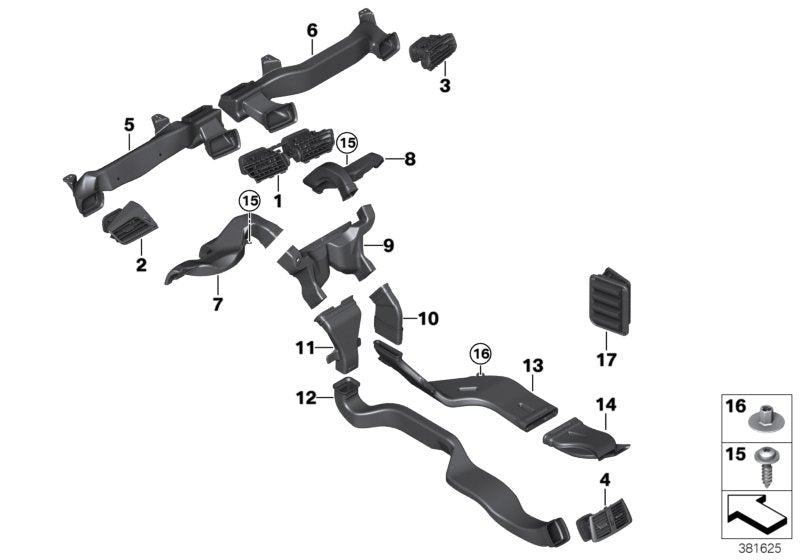 6
3
5
15
8
1
15
2
9
7
10
11
16
13
17
12
14
4
16
15
381625