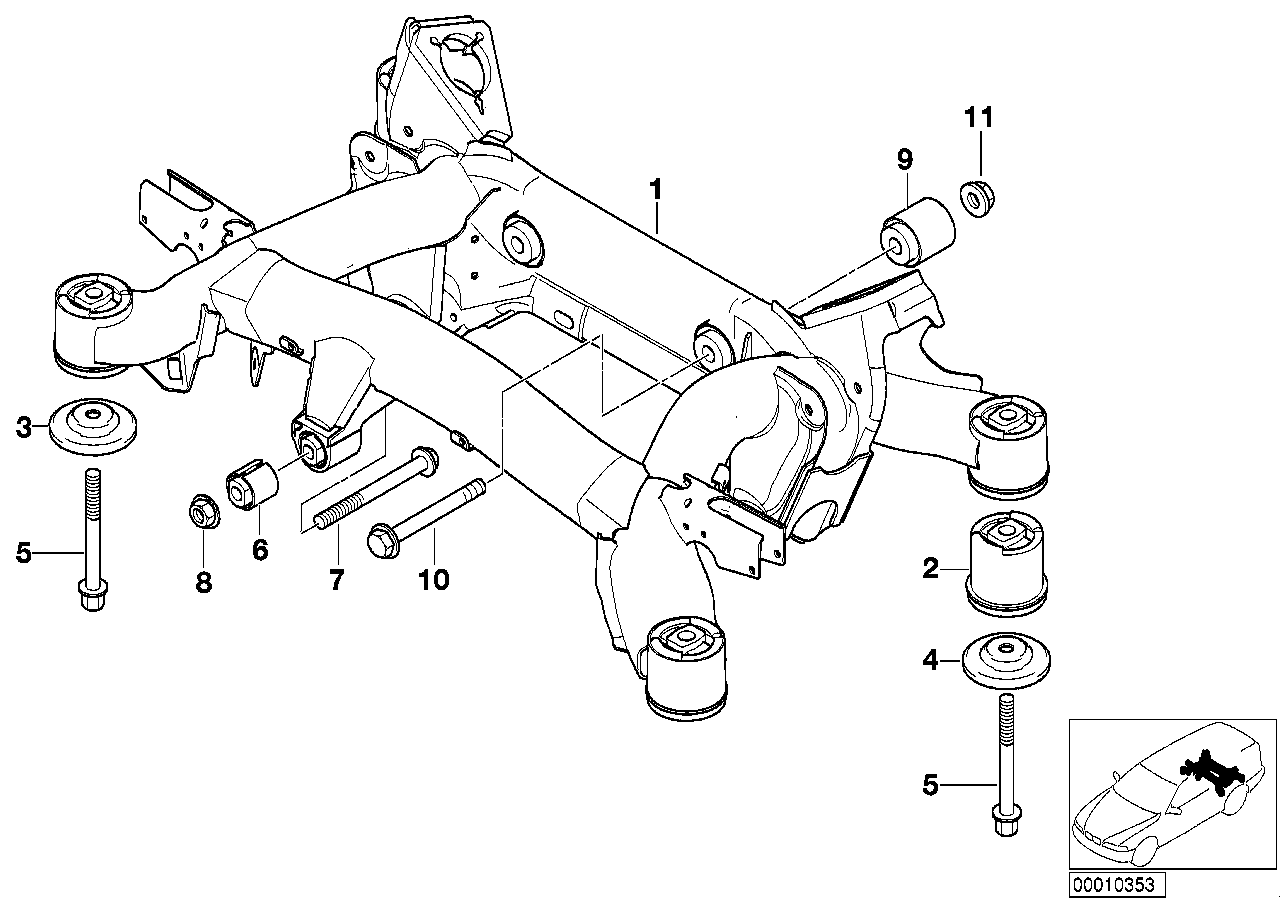 11
9
1
3
5
8
6
7
10
2
4
5
00010353