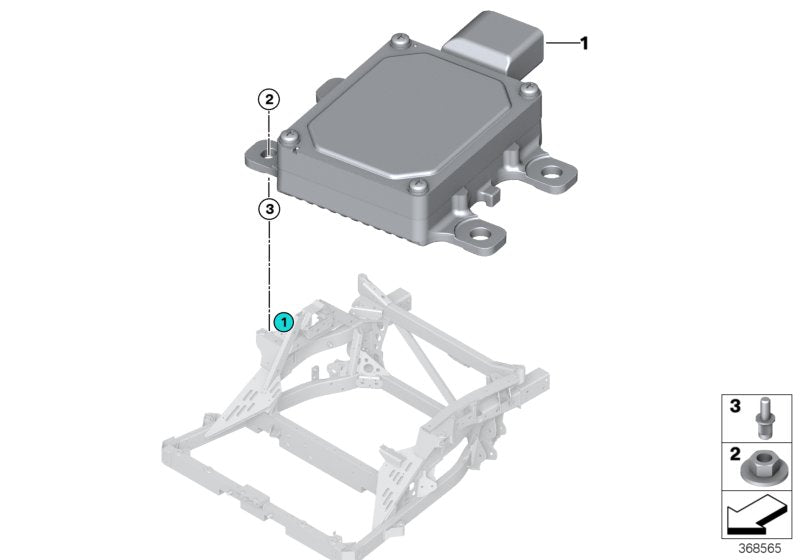 1
2
3
1
3
2
368565