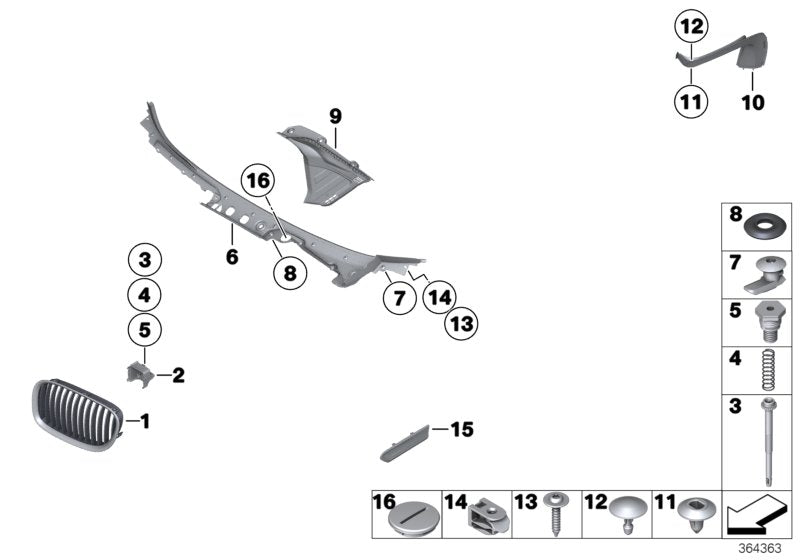 12
11
10
9
16
6
8
7
14
13
3
4
5
2
1
15
8
7
5
4
3
16
14
13
12
11
364363