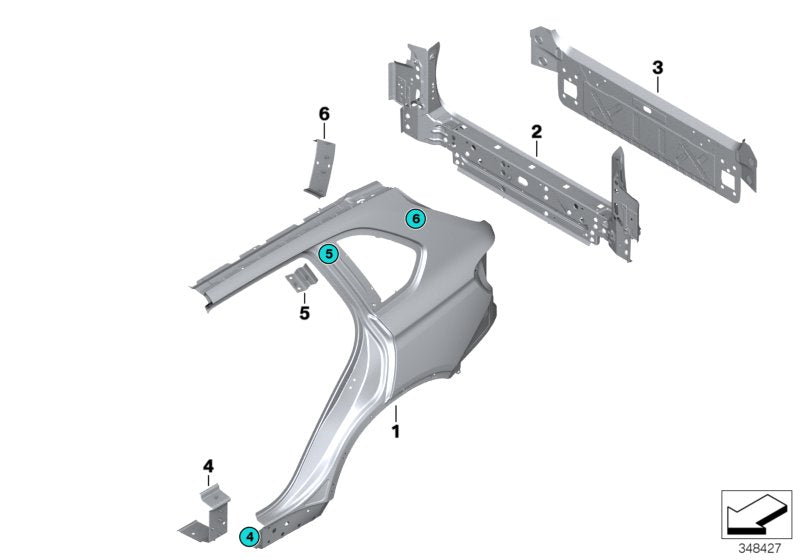 3
2
6
6
5
5
1
4
4
348427