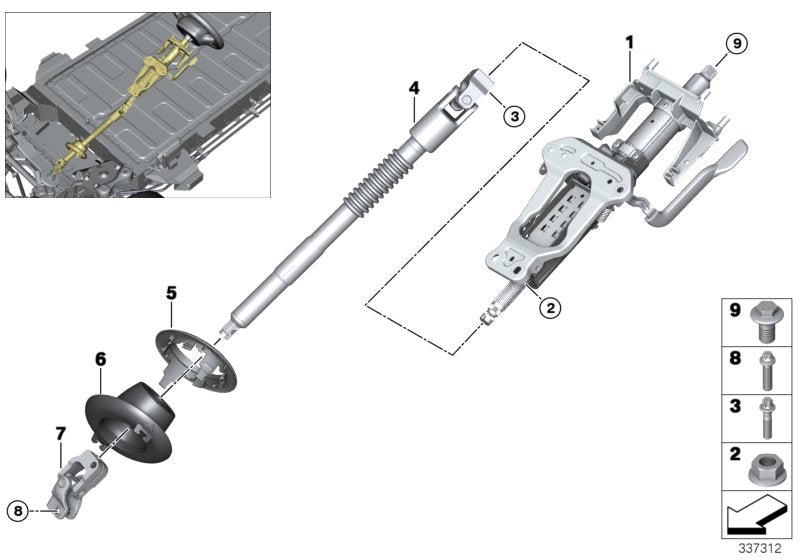 1
9
4
3
2
5
6
7
8
9
8
3
2
337312