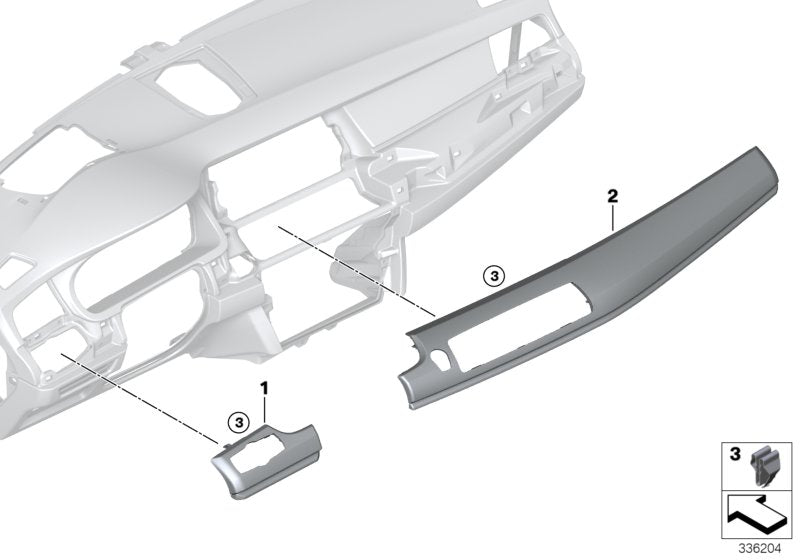 2
3
1
3
3
336204