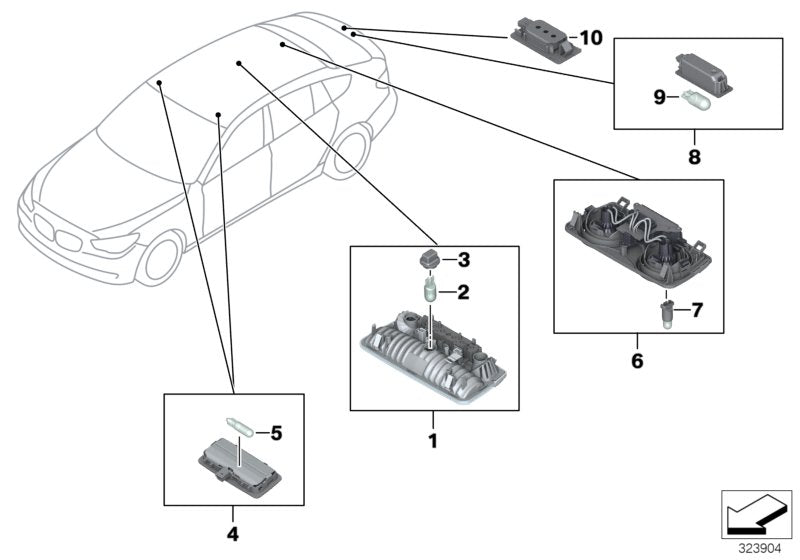 10
9
8
3
2
7
6
1
5
4
323904