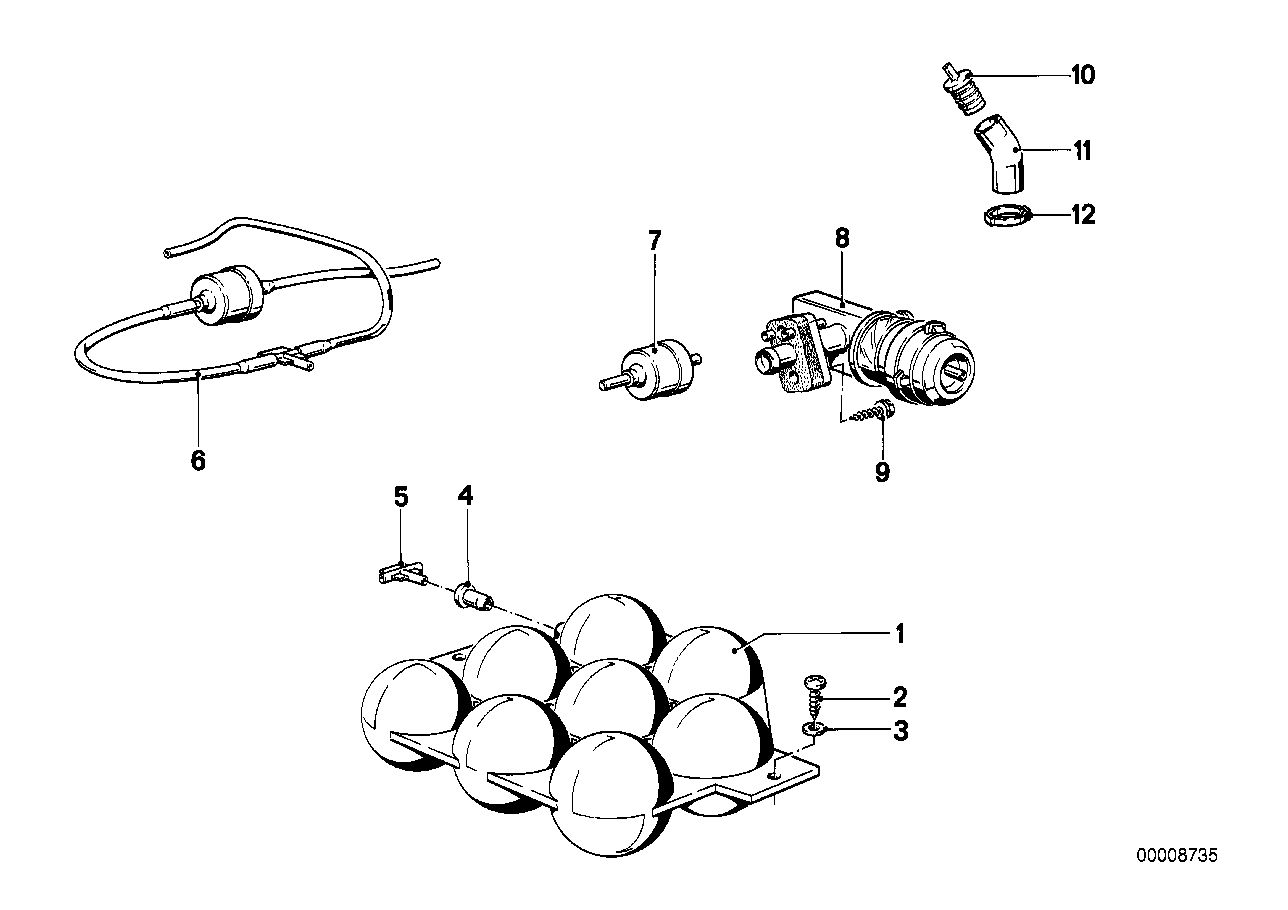 10
11
12
7
8
6
9
5
4
1
2
3
00008735