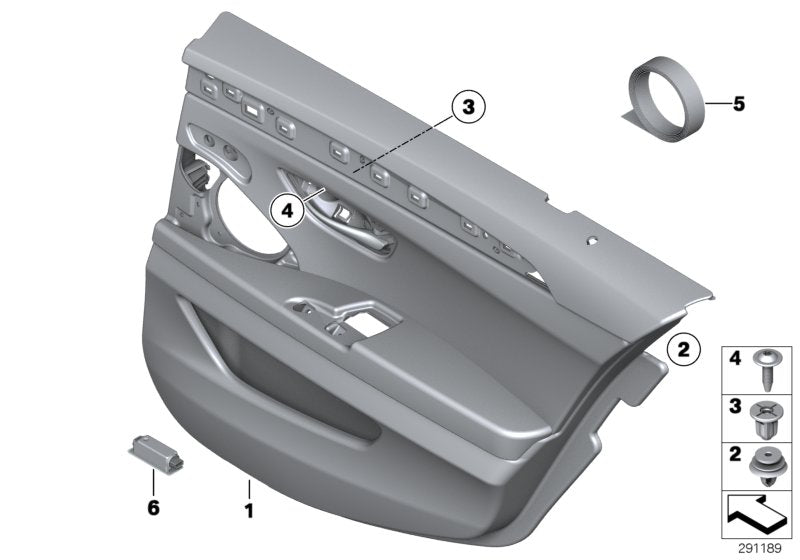 3
5
4
2
4
3
2
6
1
291189