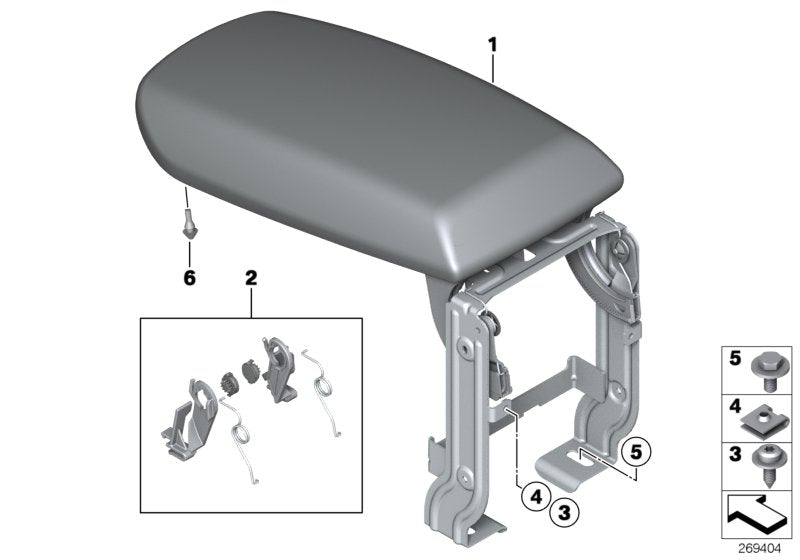 1
6
2
5
4
3
5
4
3
269404