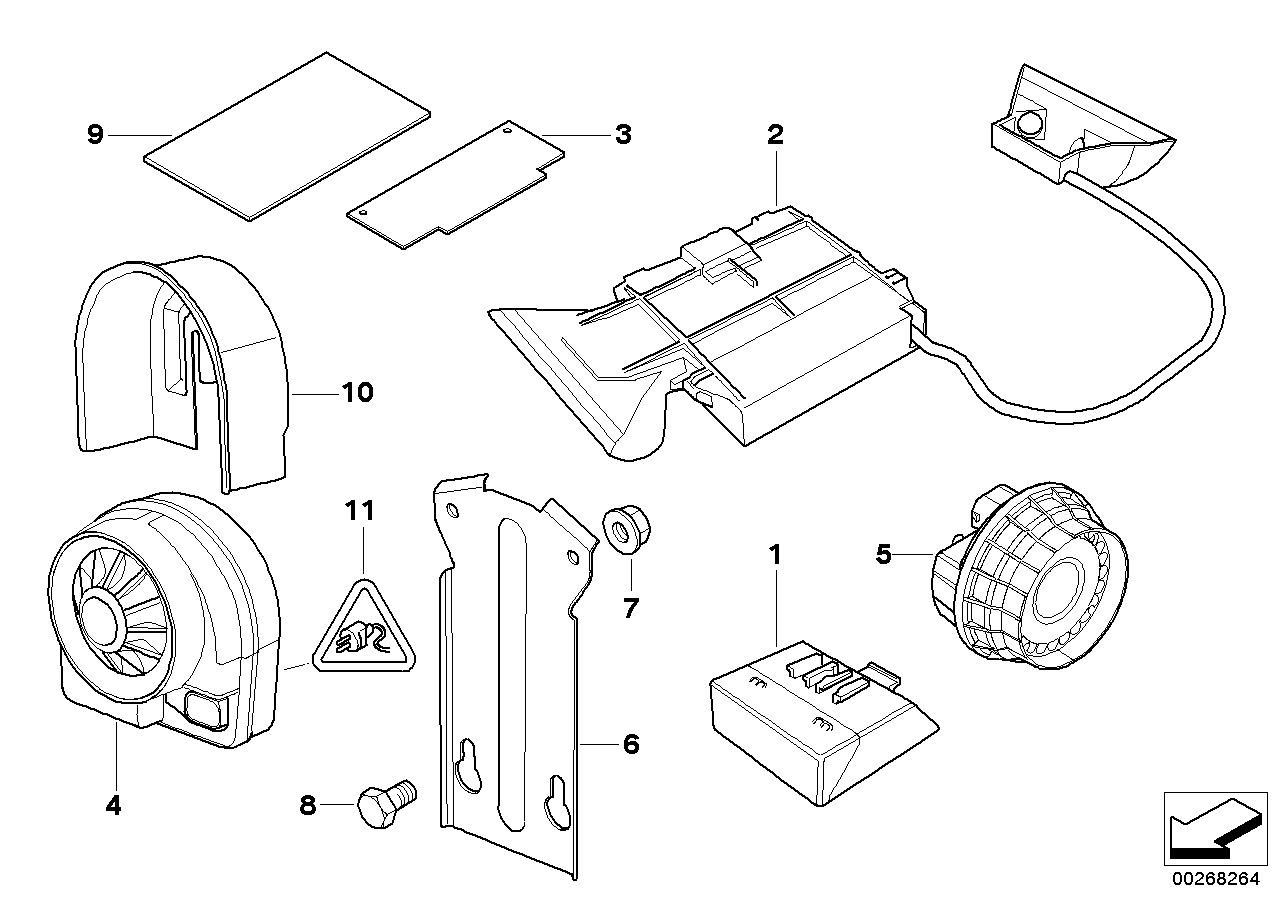 9
3
2
10
11
7
1
5
4
8
6
00268264