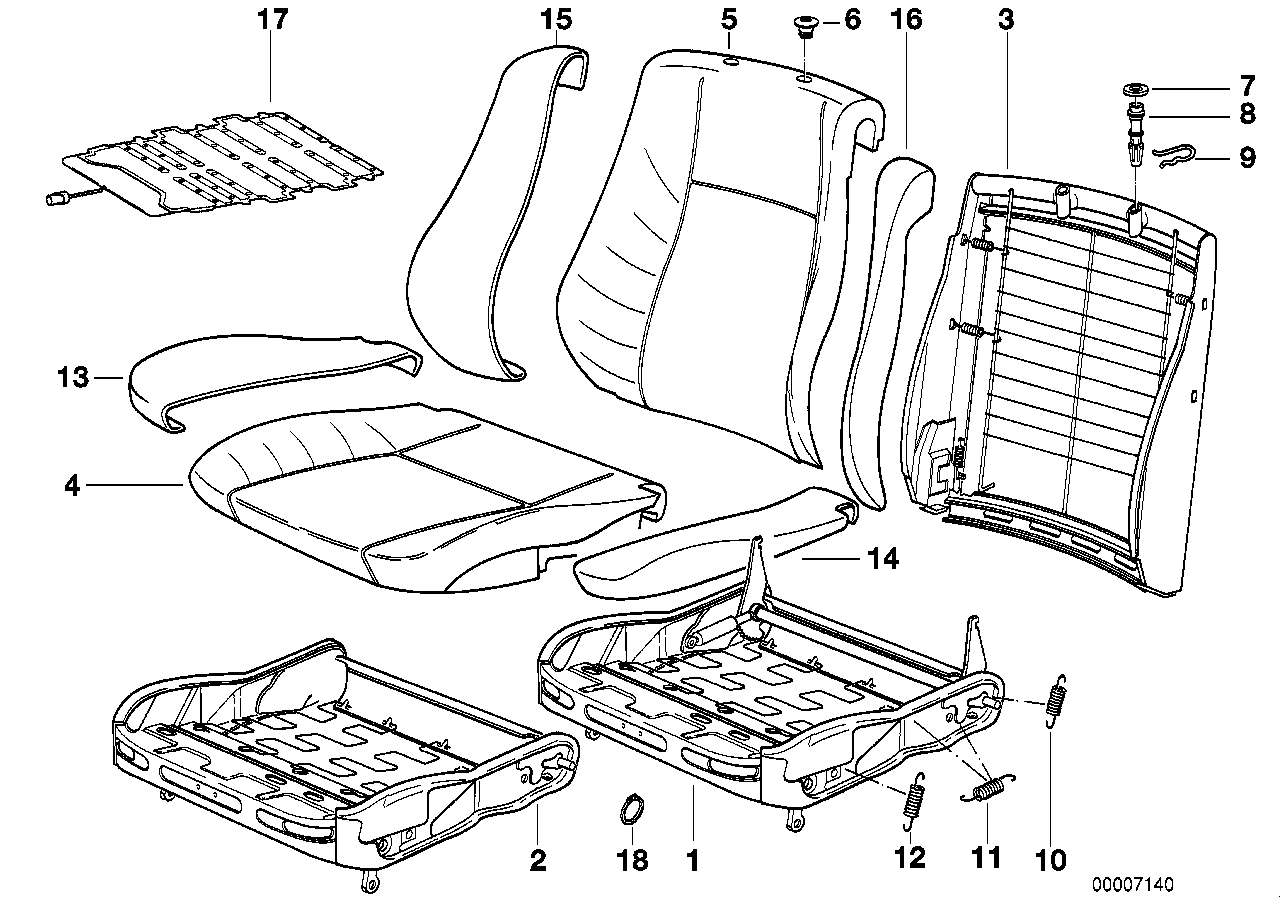 17
15
5
6
16
3
7
8
9
13
4
14
2
18
1
12
11
10
00007140