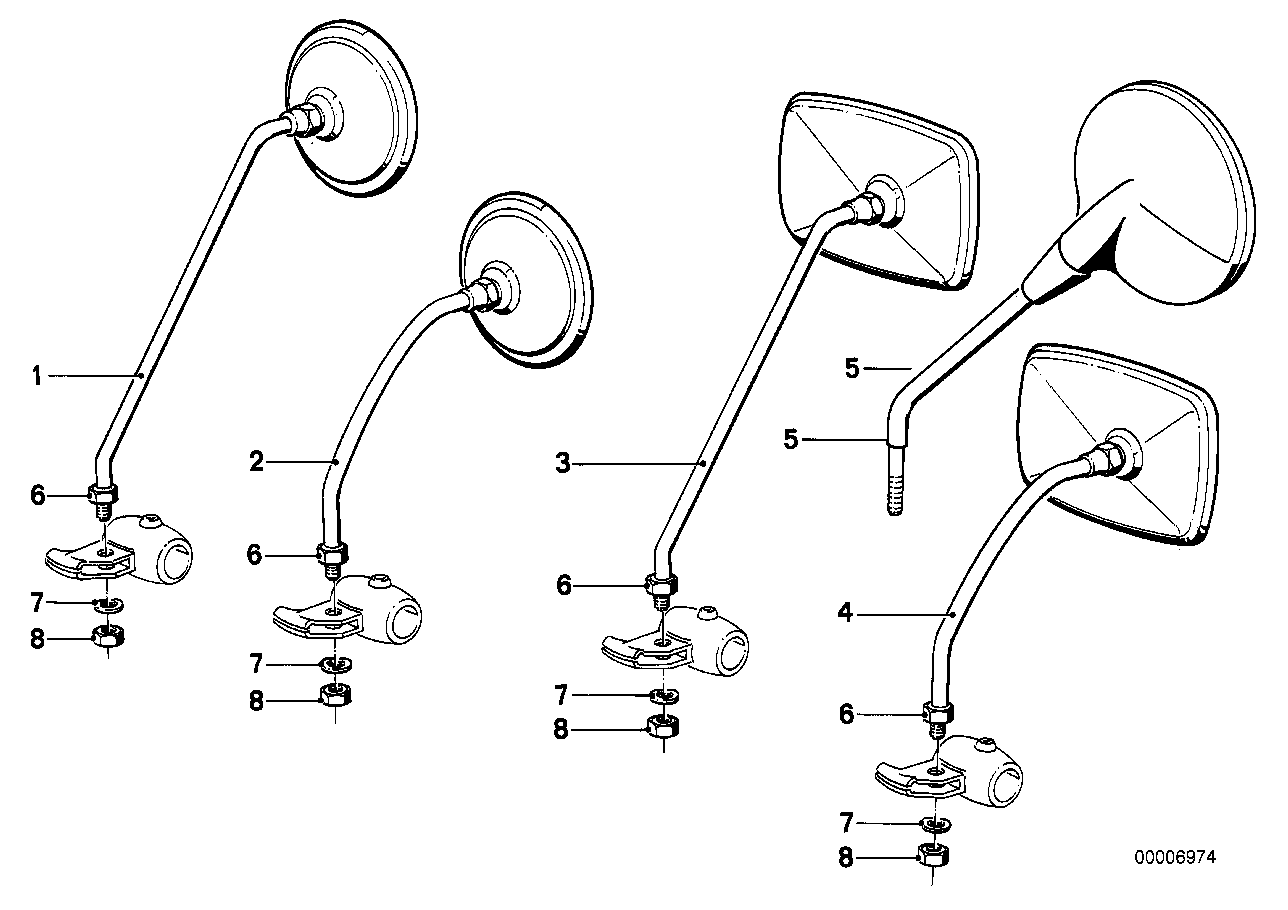 1
6
7
8
2
6
7
8
3
6
7
8
5
5
4
6
7
8
00006974