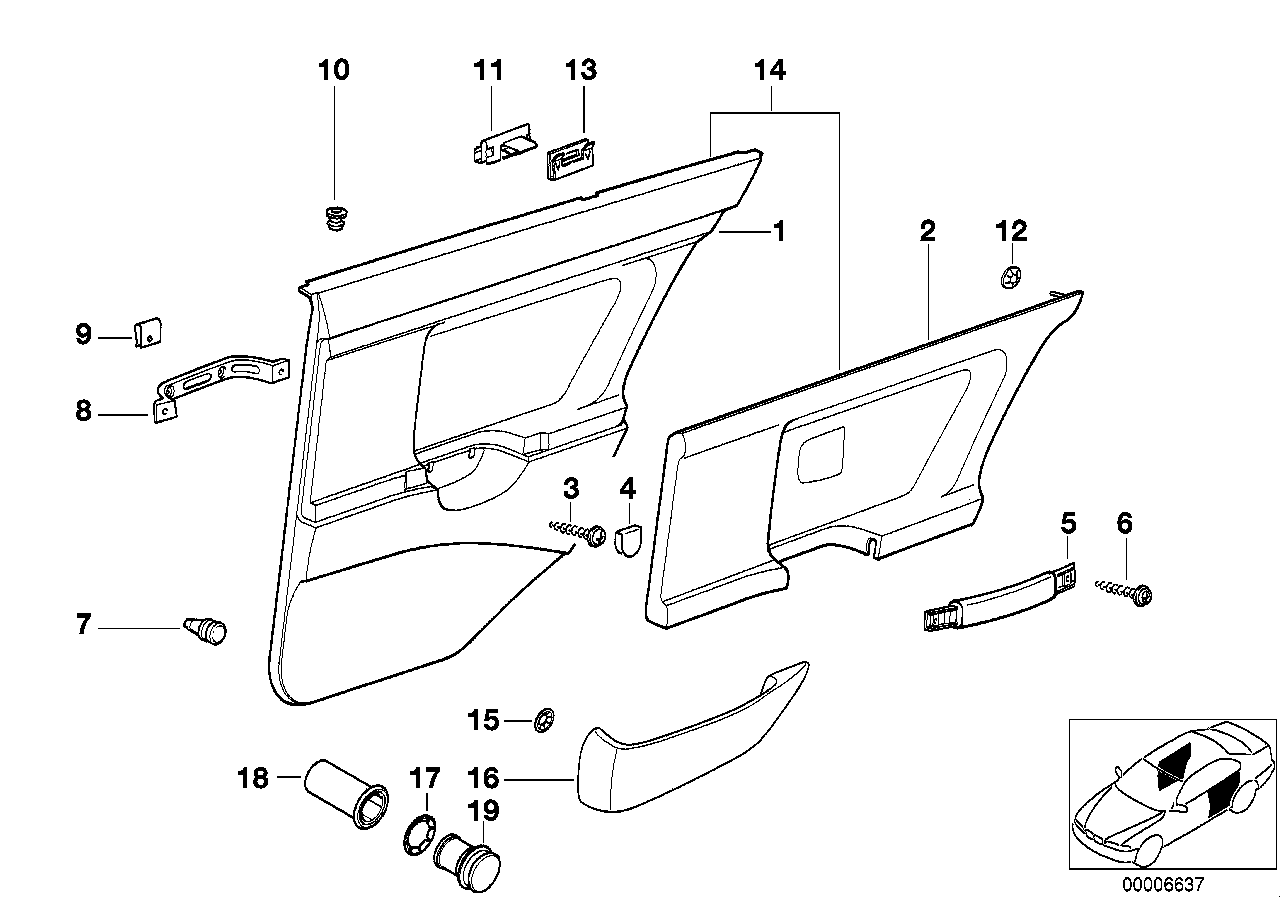 10
11
13
14
1
2
12
9
8
3
4
5
6
7
15
18
17
16
19
00006637