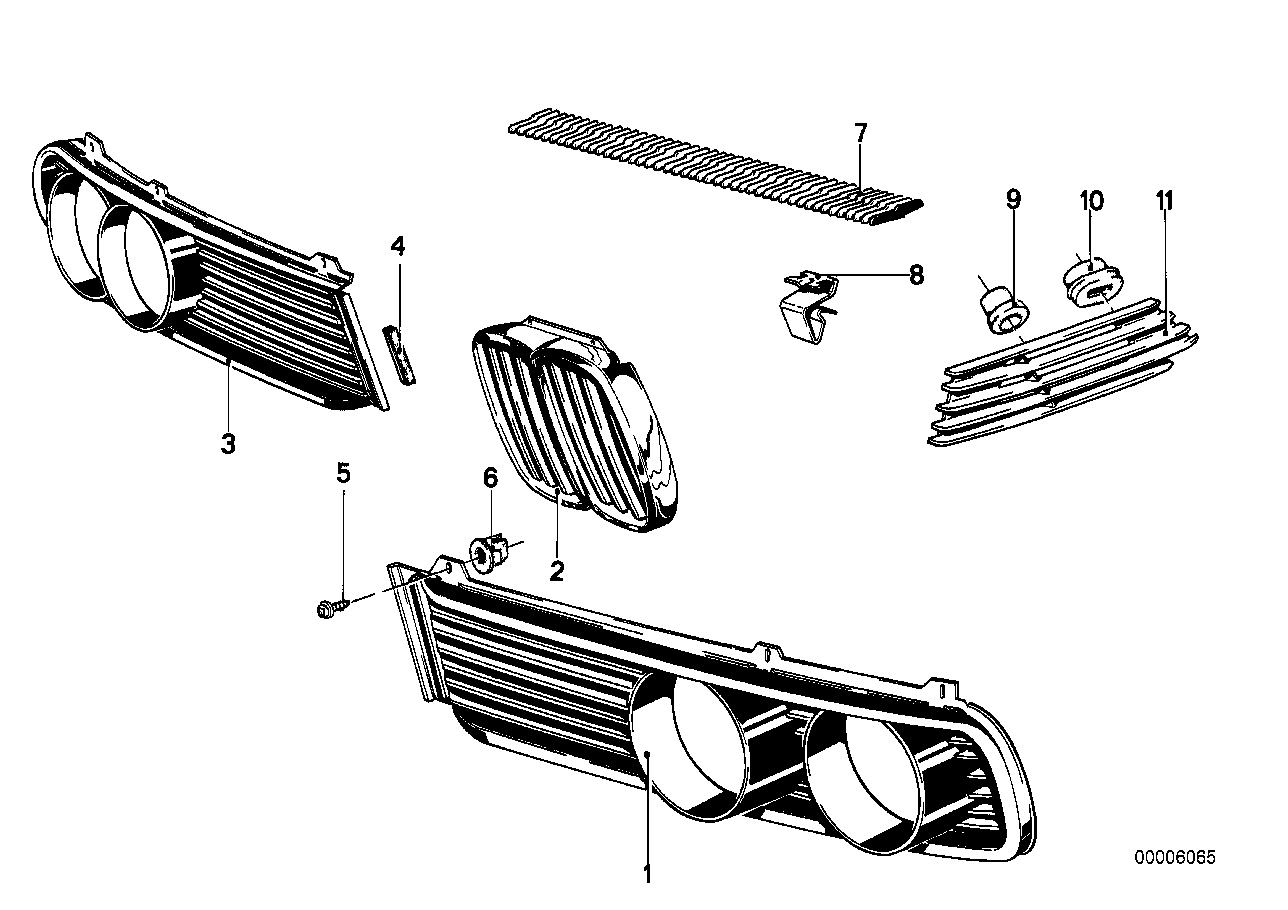 7
9
10
11
4
8
3
5
6
2
1
00006065