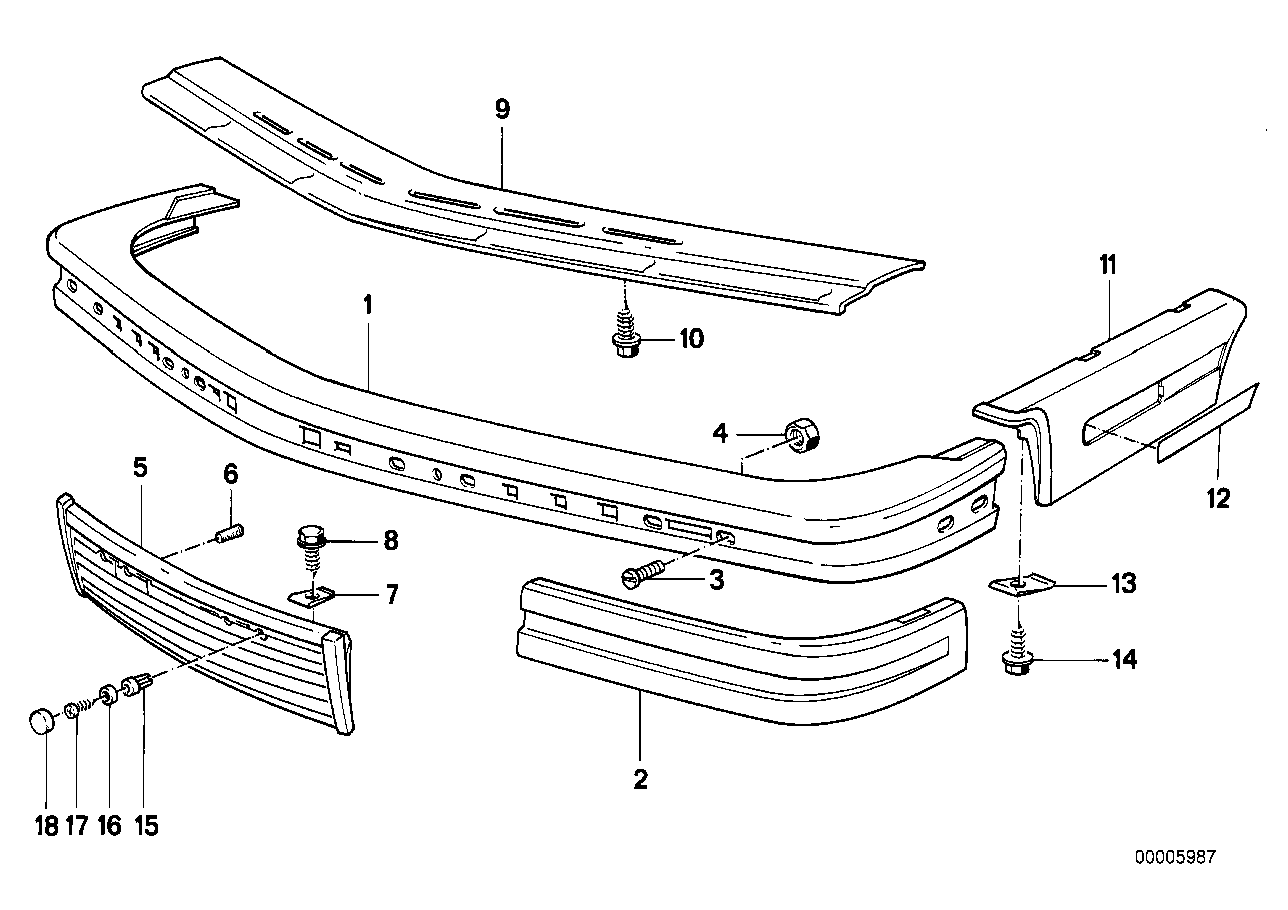 9
11
1
10
4
12
5
6
8
7
3
13
14
2
18 17 16 15
00005987