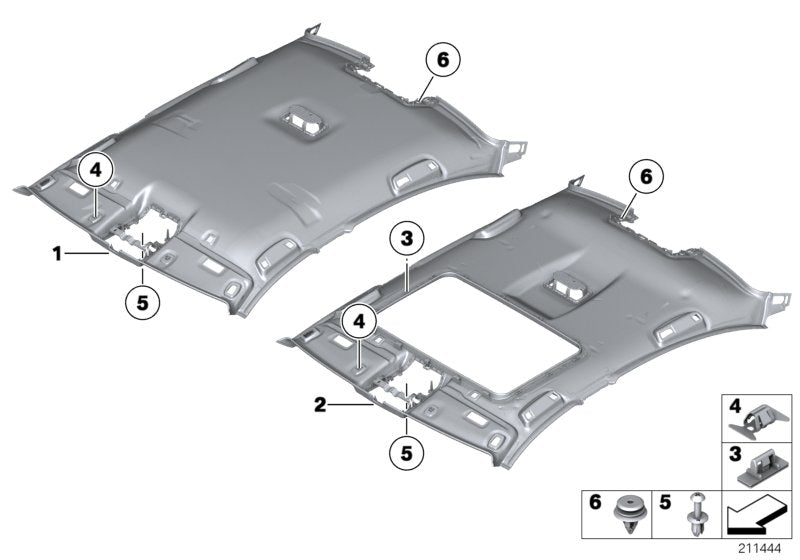 6
4
1
5
6
3
4
2
5
4
3
6
5
211444