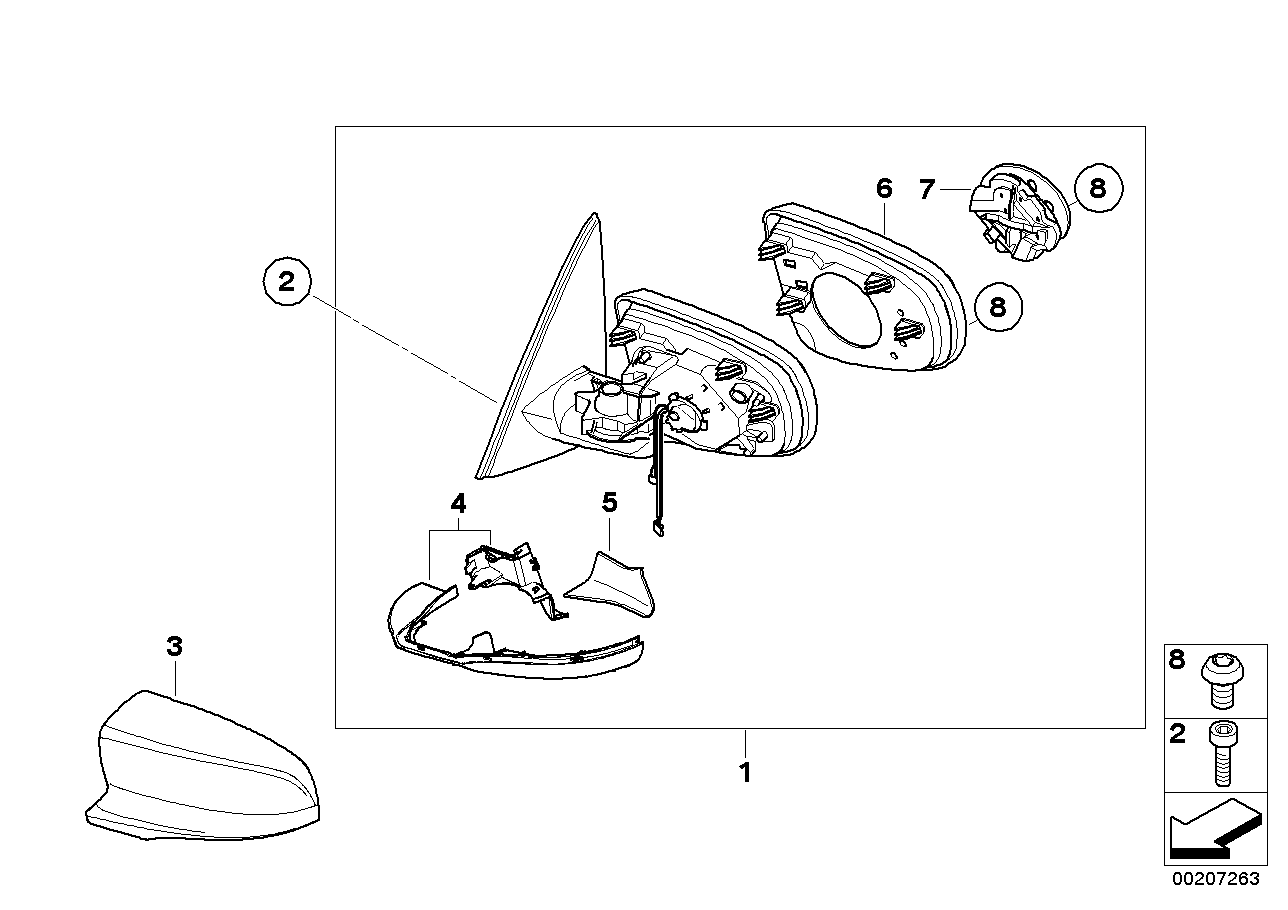 6
7
8
2
8
4
5
3
1
8
2
00207263